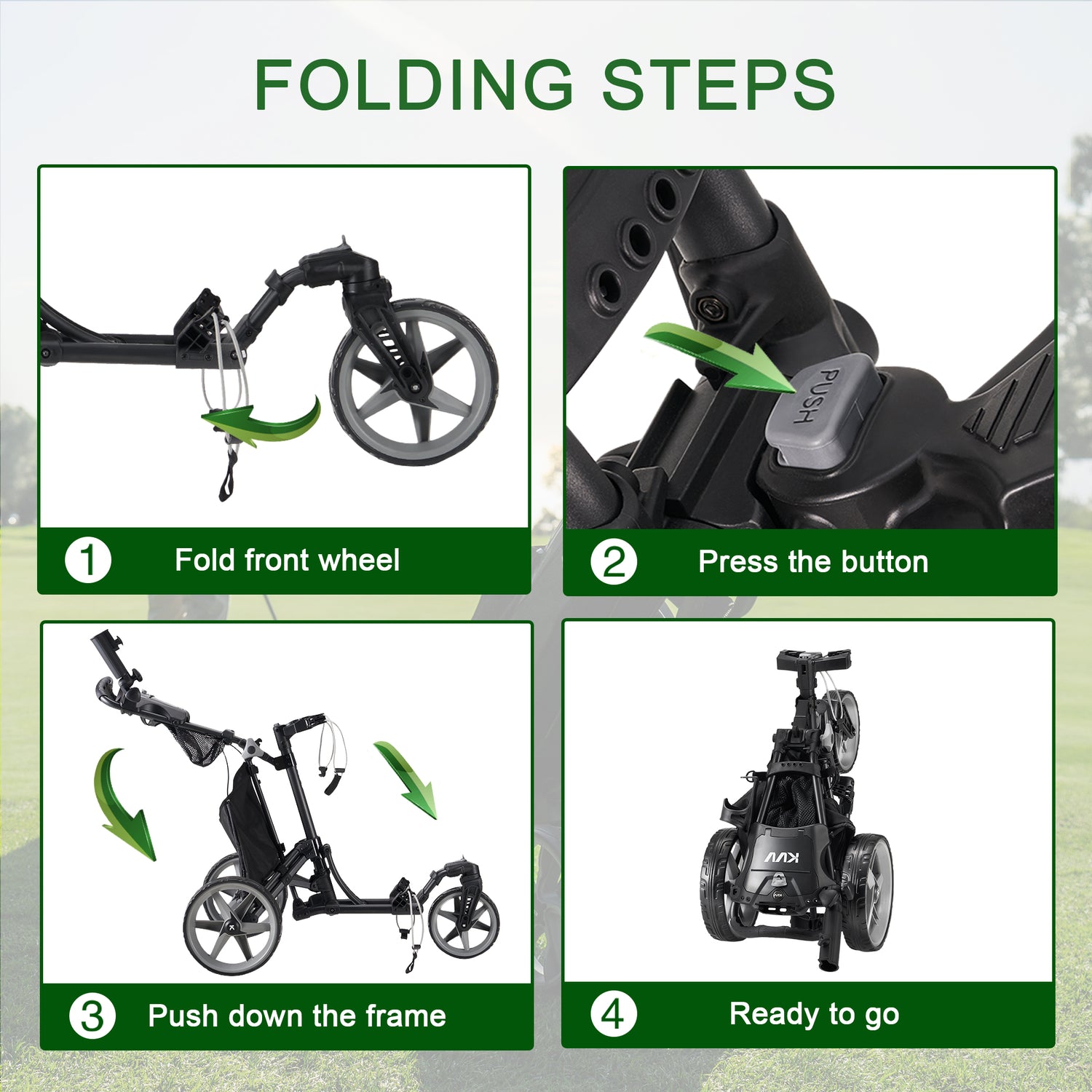 FOLDING STEPS

1 Fold front wheel

PUSH

2 Press the button

3 Push down the frame

KVV

4 Ready to go