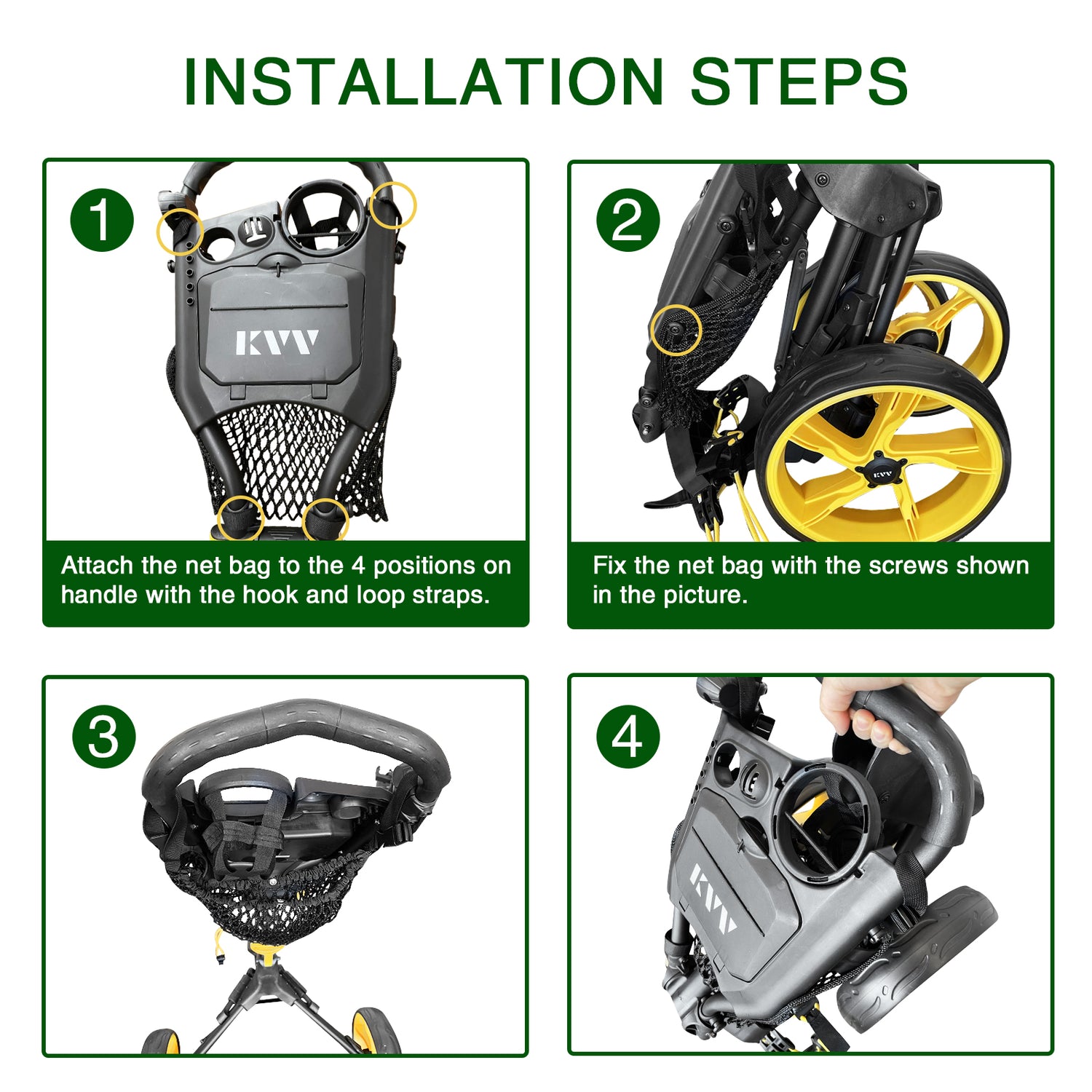 INSTALLATION STEPS

1

KVV

Attach the net bag to the 4 positions on handle with the hook and loop straps.

2

KVV

Fix the net bag with the screws shown in the picture.

3

4

KVV